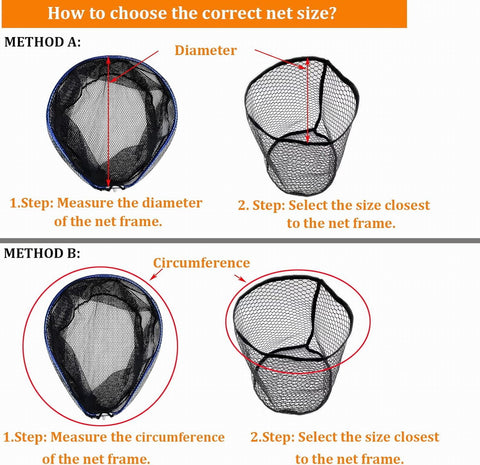 How to choose the correct net size?

METHOD A:

Diameter

1.Step: Measure the diameter of the net frame.

2. Step: Select the size closest to the net frame.

METHOD B:

Circumference

1.Step: Measure the circumference of the net frame.

2.Step: Select the size closest to the net frame.